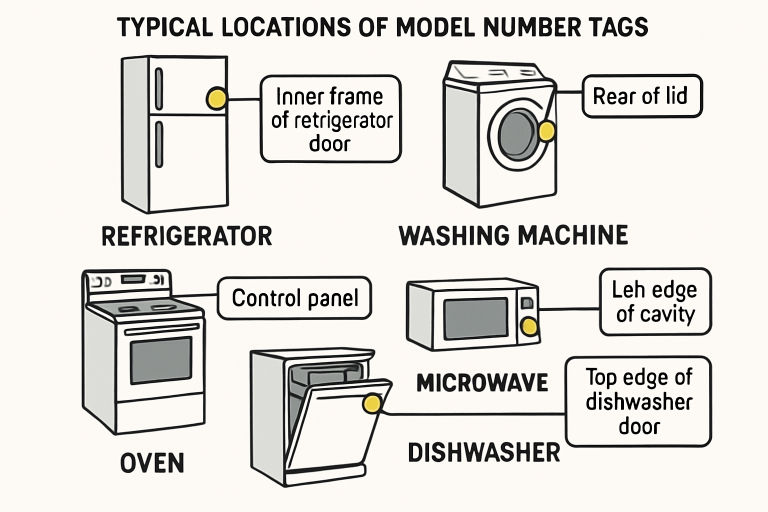 TYPICAL LOCATIONS OF MODEL NUMBER TAGS

Inner frame of retrigerator door

REFRIGERATOR

Rear of lid

WASHING MACHINE

Control panel

OVEN

Leh edge of cavity

MICROWAVE

Top edge of dishwasher door

DISHWASHER